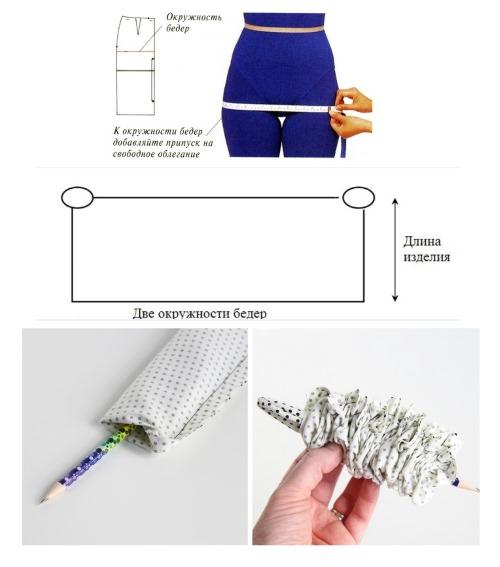 Окружность бедер

К окружности бедер добавляйте припуск на свободное облегание

Длина изделия

Две окружности бедер