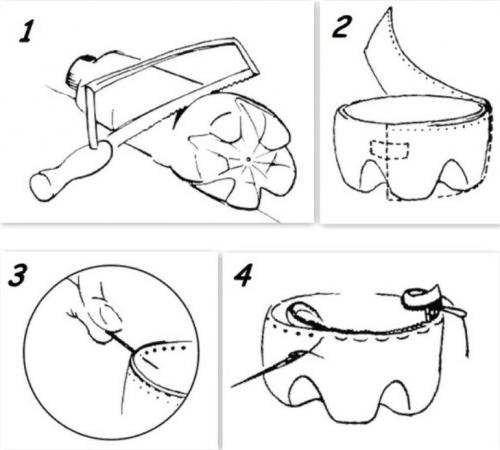 1

2

3

4