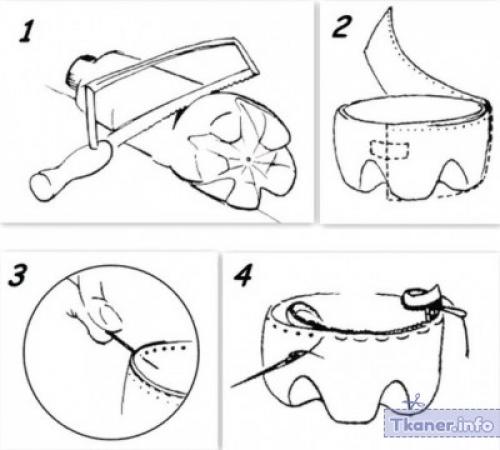 1
2
3
4
Tkaner.info