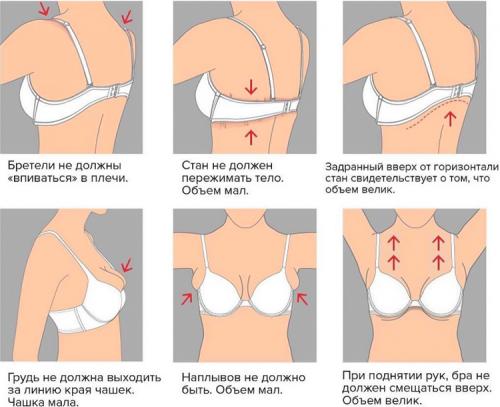 Бретели не должны «впиваться» в плечи.

Стан не должен пережимать тело. Объем мал.

Задранный вверх от горизонтали стан свидетельствует о том, что объем велик.

Грудь не должна выходить за линию края чашек. Чашка мала.

Наплывов не должно быть. Объем мал.

При поднятии рук, бра не должен смещаться вверх. Объем велик.