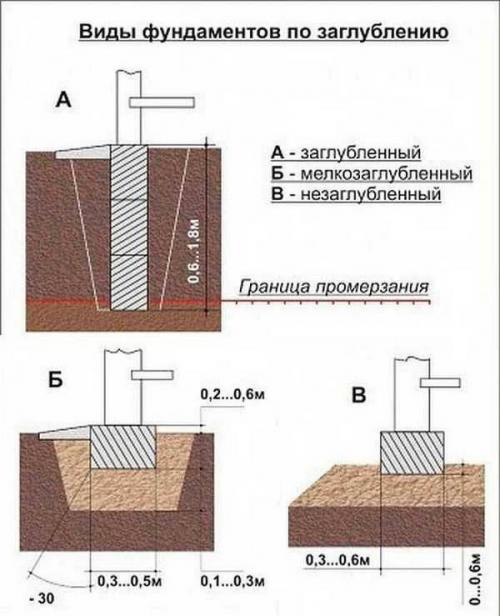 Виды фундаментов по заглублению

А

А - заглубленный
Б - мелкозаглубленный
В - незаглубленный

0,6...1,8м

Граница промерзания

Б

0,2...0,6м

0,3...0,5м

0,1...0,3м

- 30

В

0,3...0,6м

0...0,6м