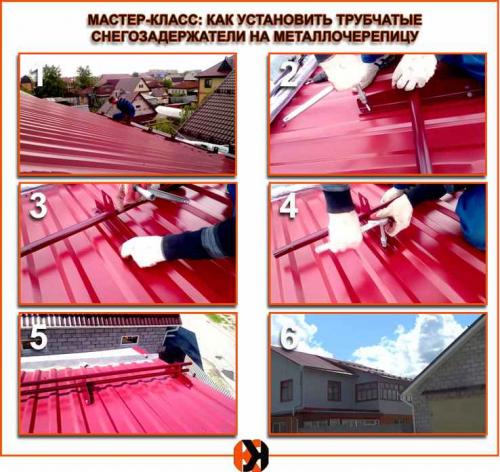 МАСТЕР-КЛАСС: КАК УСТАНОВИТЬ ТРУБЧАТЫЕ СНЕГОЗАДЕРЖАТЕЛИ НА МЕТАЛЛОЧЕРЕПИЦУ

1

2

3

4

5

6