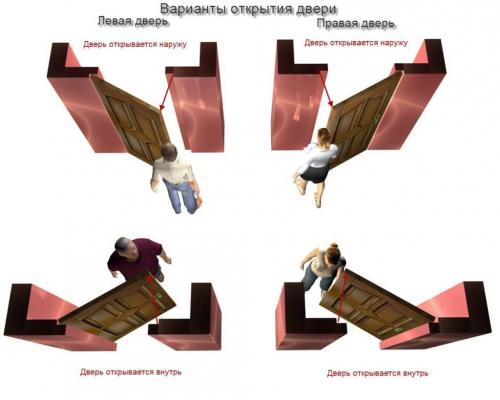 Варианты открытия двери

Левая дверь

Дверь открывается наружу

Правая дверь

Дверь открывается наружу

Дверь открывается внутрь

Дверь открывается внутрь