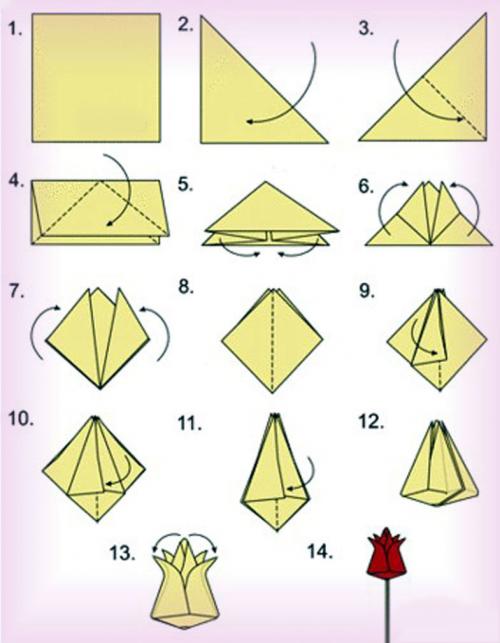 1.
2.
3.
4.
5.
6.
7.
8.
9.
10.
11.
12.
13.
14.