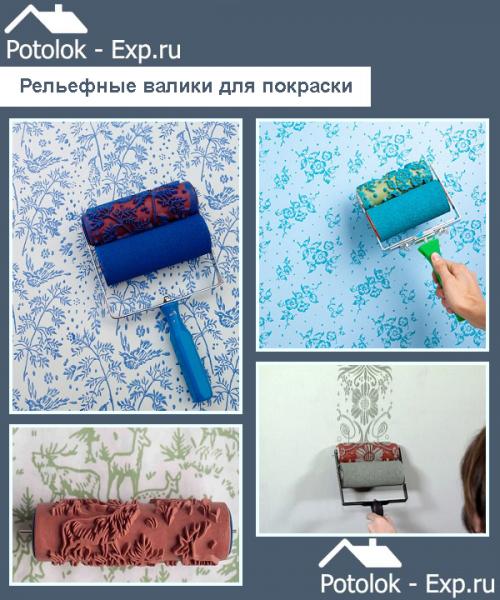 Potolok - Exp.ru

Рельефные валики для покраски

Potolok - Exp.ru