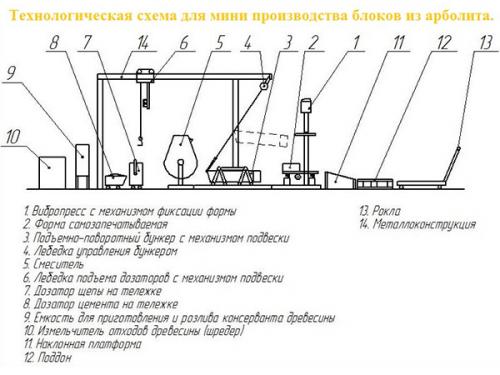 Технологическая схема для мини производства блоков из арболита.

8 7 14 6 5 4 3 2 1 11 12 13

9

10

1. Вибропресс с механизмом фиксации формы
2. Форма самозапечатываемая
3. Подъемно-поворотный бункер с механизмом подвески
4. Лебедка управления бункером
5. Смеситель
6. Лебедка подъема дозаторов с механизмом подвески
7. Дозатор щепы на тележке
8. Дозатор цемента на тележке
9. Емкость для приготовления и розлива консерванта древесины
10. Измельчитель отходов древесины (шредер)
11. Наклонная платформа
12. Поддон

13. Рокла
14. Металлоконструкция