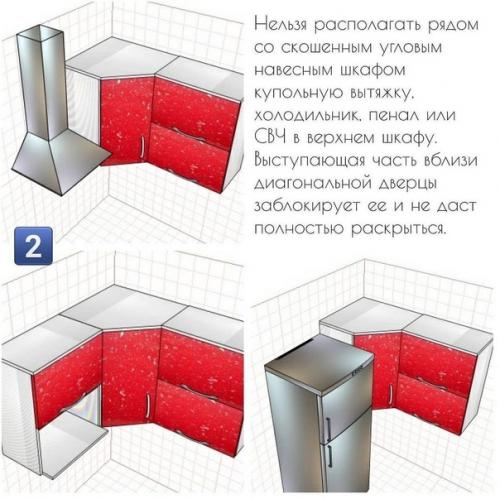 Нельзя располагать рядом со скошенным угловым навесным шкафом купольную вытяжку, холодильник, пенал или СВЧ в верхнем шкафу. Выступающая часть вблизи диагональной дверцы заблокирует ее и не даст полностью раскрыться.

2