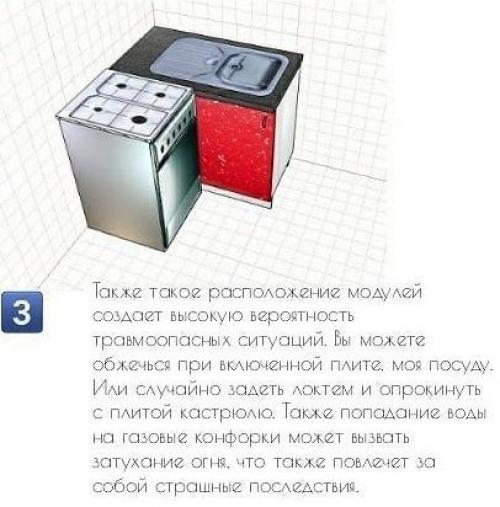 3

Также такое расположение модулей создает высокую вероятность травмоопасных ситуаций. Вы можете обжечься при включенной плите, моя посуду. Или случайно задеть локтем и опрокинуть с плитой кастрюлю. Также попадание воды на газовые конфорки может вызвать затухание огня, что также повлечет за собой страшные последствия.